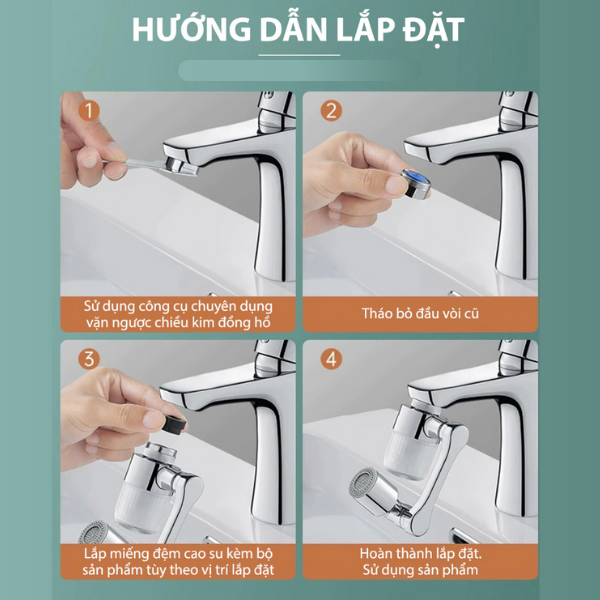 HƯỚNG DẪN LẮP ĐẶT

1

Sử dụng công cụ chuyên dụng vặn ngược chiều kim đồng hồ

2

Tháo bỏ đầu vòi cũ

3

Lắp miếng đệm cao su kèm bộ sản phẩm tùy theo vị trí lắp đặt

4

Hoàn thành lắp đặt. Sử dụng sản phẩm